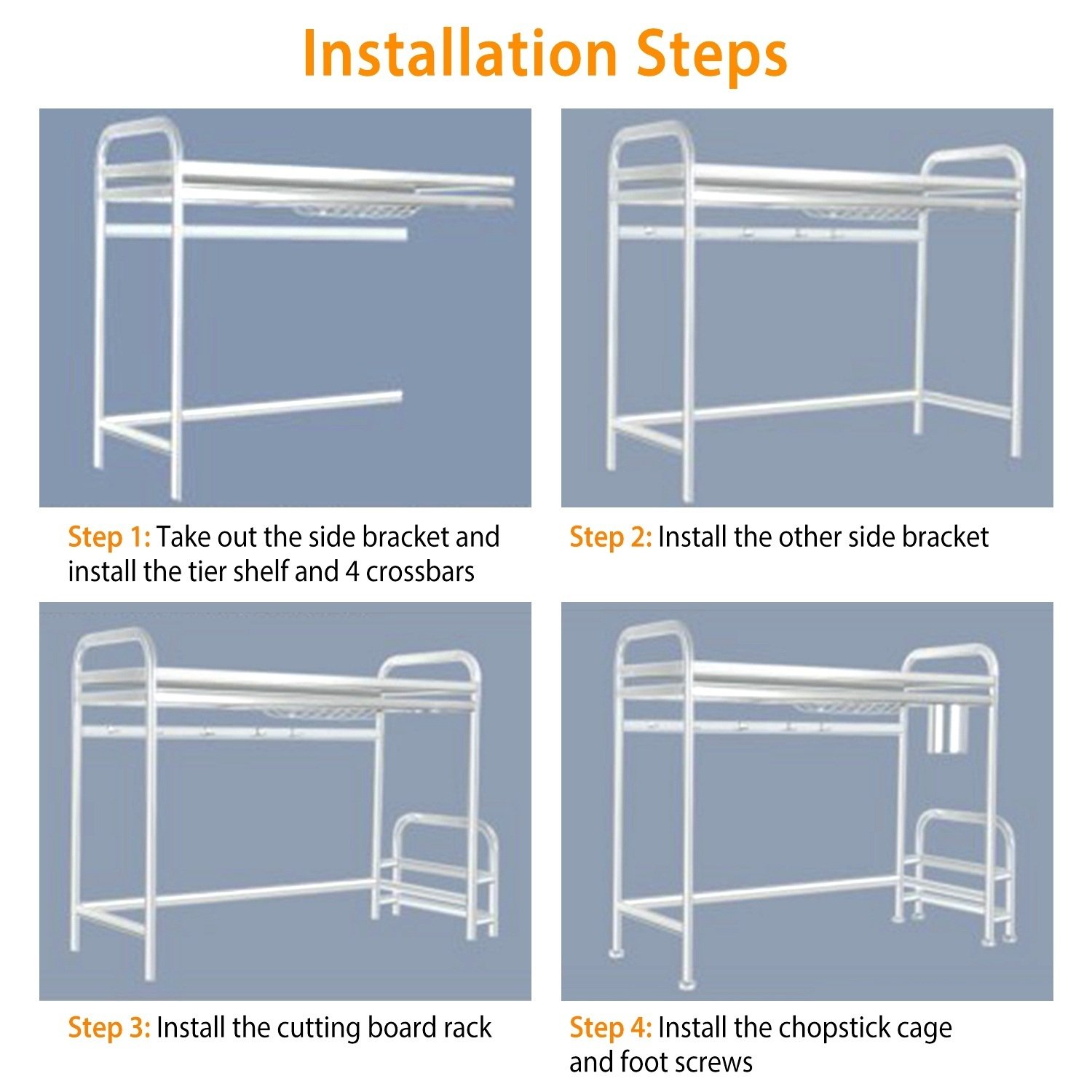 Installation Steps

Step 1: Take out the side bracket and install the tier shelf and 4 crossbars

Step 2: Install the other side bracket

Step 3: Install the cutting board rack

Step 4: Install the chopstick cage and foot screws